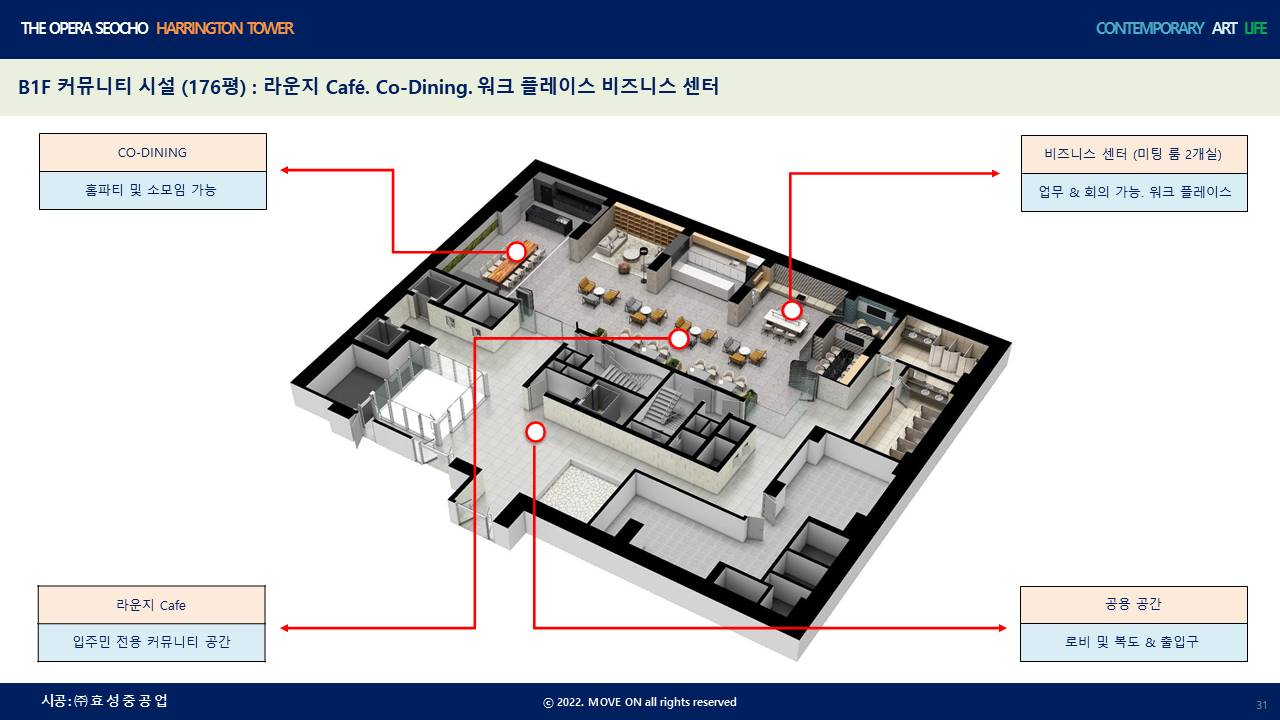 THE OPERA SEOCHO HARRINGTON TOWER

CONTEMPORARY ART LIFE

B1F 커뮤니티 시설 (176평) : 라운지 Café. Co-Dining. 워크 플레이스 비즈니스 센터

CO-DINING

홈파티 및 소모임 가능

비즈니스 센터 (미팅 룸 2개실)

업무 & 회의 가능. 워크 플레이스

라운지 Cafe

입주민 전용 커뮤니티 공간

공용 공간

로비 및 복도 & 출입구

시공:㈜효성중공업

© 2022. MOVE ON all rights reserved

31